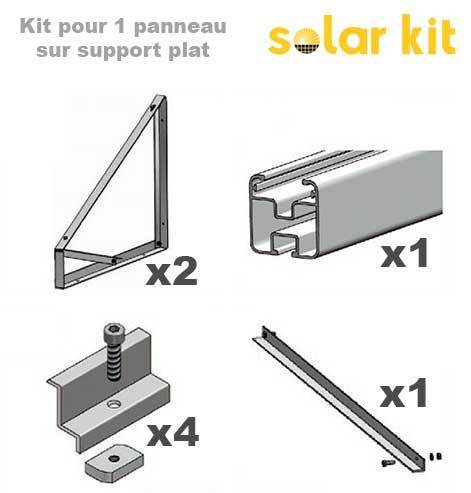 Kit pour 1 panneau sur support plat

solar kit

x2

x1

x4

x1