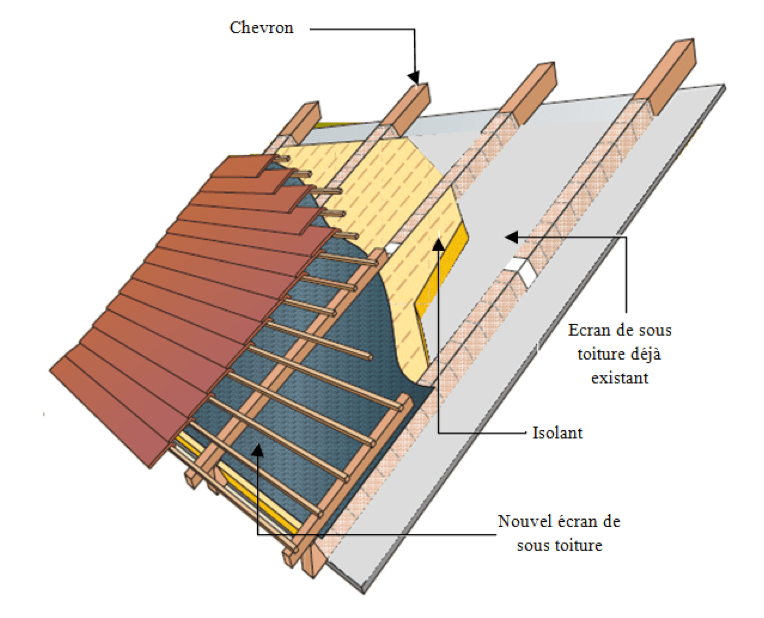 Chevron

Ecran de sous toiture déjà existant

Isolant

Nouvel écran de sous toiture