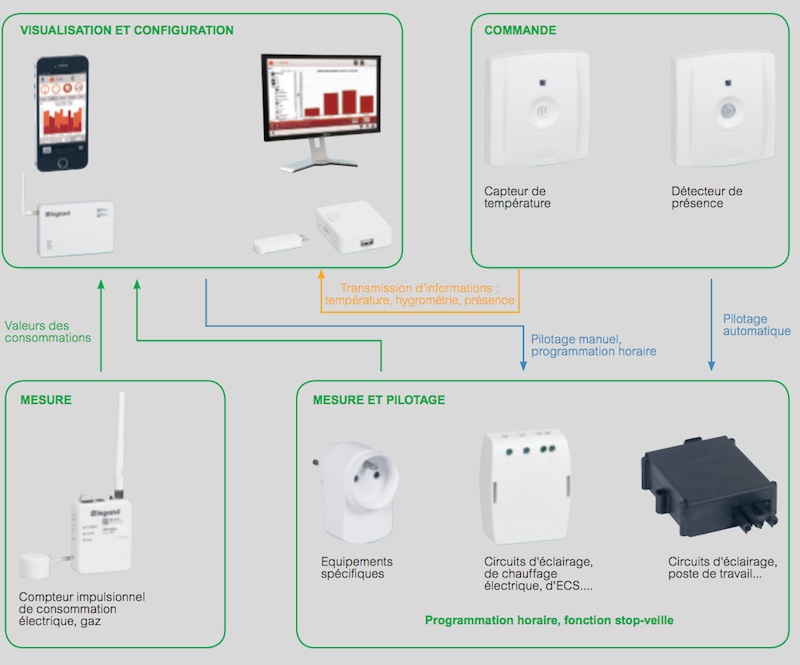 VISUALISATION ET CONFIGURATION

legrand

COMMANDE

Capteur de température

Détecteur de présence

Transmission d'informations : température, hygrométrie, présence

Valeurs des consommations

Pilotage manuel, programmation horaire

Pilotage automatique

MESURE

legrand

Compteur impulsionnel de consommation électrique, gaz

MESURE ET PILOTAGE

Equipements spécifiques

Circuits d'éclairage, de chauffage électrique, d'ECS....

Circuits d'éclairage, poste de travail...

Programmation horaire, fonction stop-veille