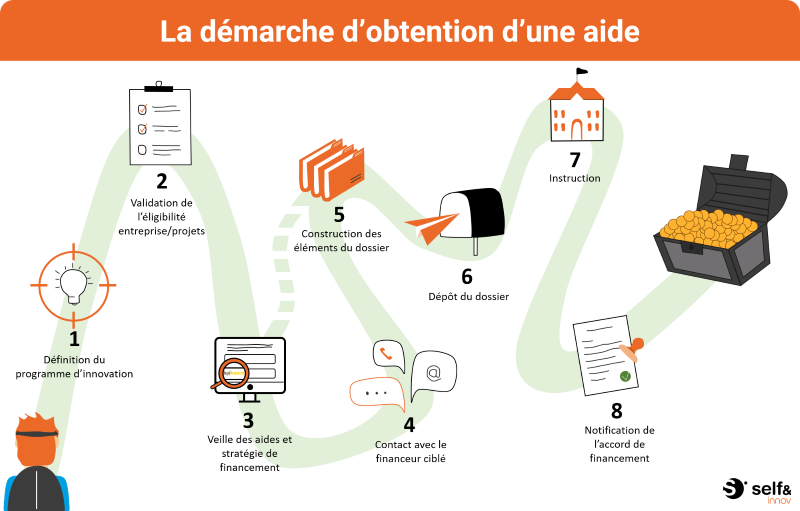 La démarche d'obtention d'une aide

1
Définition du programme d'innovation

2
Validation de l'éligibilité entreprise/projets

3
Veille des aides et stratégie de financement

4
Contact avec le financeur ciblé

5
Construction des éléments du dossier

6
Dépôt du dossier

7
Instruction

8
Notification de l'accord de financement

self& innov