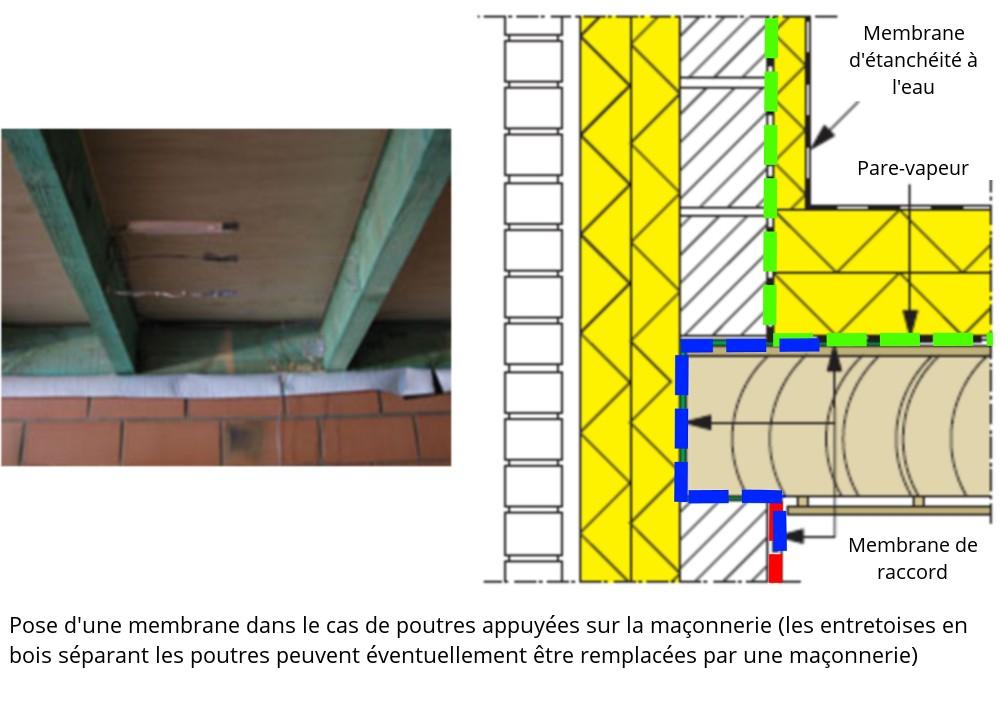 Membrane d'étanchéité à l'eau

Pare-vapeur

Membrane de raccord

Pose d'une membrane dans le cas de poutres appuyées sur la maçonnerie (les entretoises en bois séparant les poutres peuvent éventuellement être remplacées par une maçonnerie)