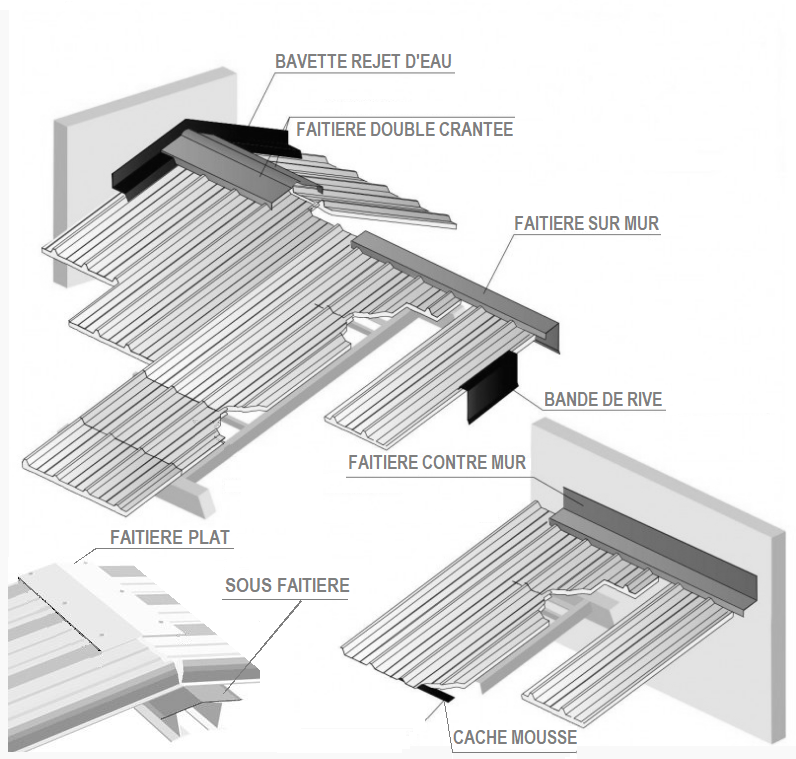 BAVETTE REJET D'EAU

FAITIERE DOUBLE CRANTEE

FAITIERE SUR MUR

BANDE DE RIVE

FAITIERE CONTRE MUR

FAITIERE PLAT

SOUS FAITIERE

CACHE MOUSSE