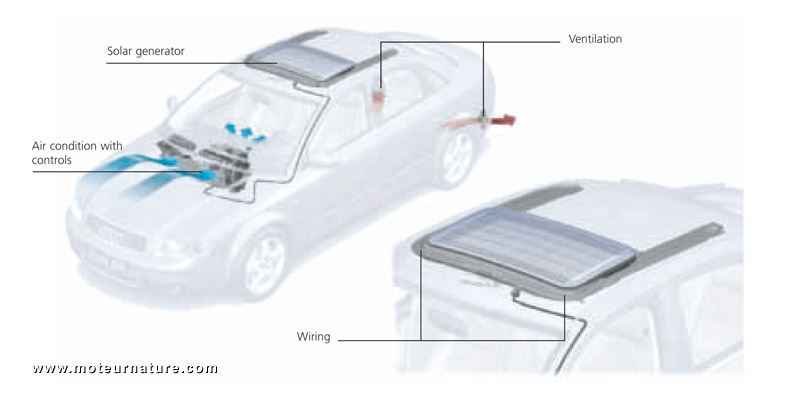 Solar generator

Ventilation

Air condition with controls

Wiring

www.moteurnature.com