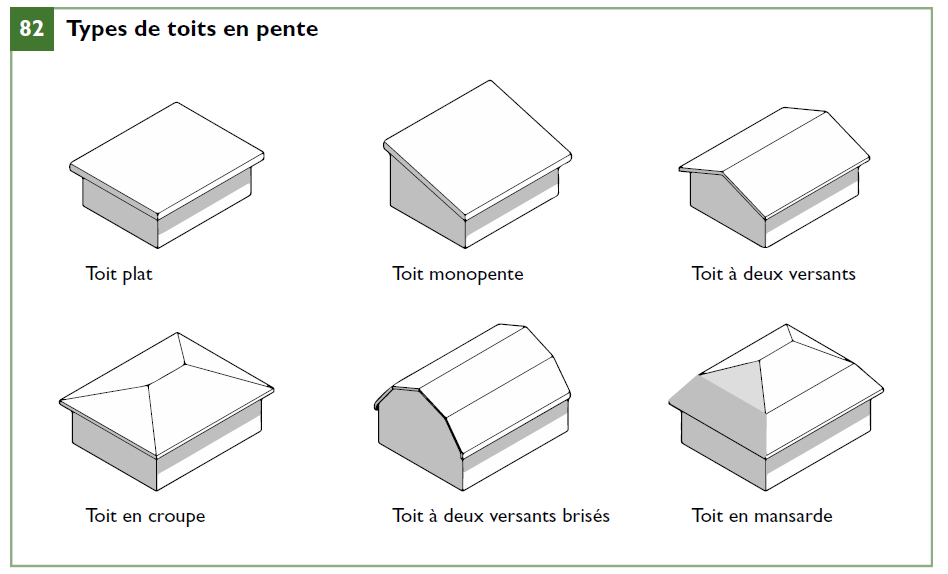 82 Types de toits en pente

Toit plat

Toit monopente

Toit à deux versants

Toit en croupe

Toit à deux versants brisés

Toit en mansarde