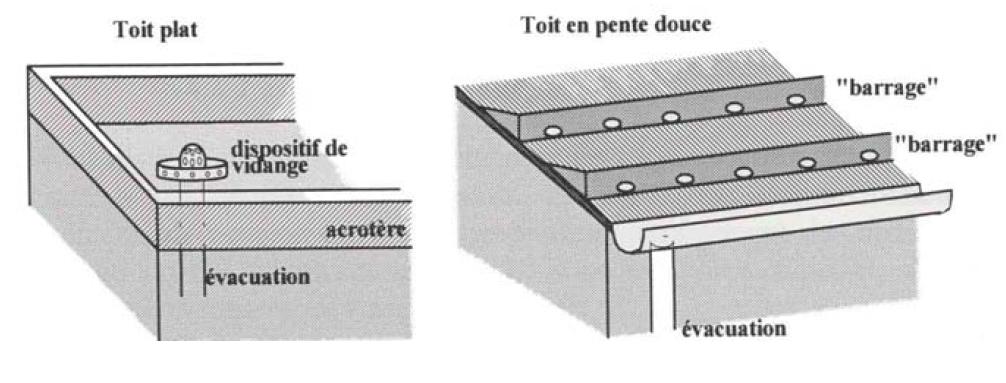 Toit plat

dispositif de vidange

acrotère

évacuation

Toit en pente douce

"barrage"

"barrage"

évacuation