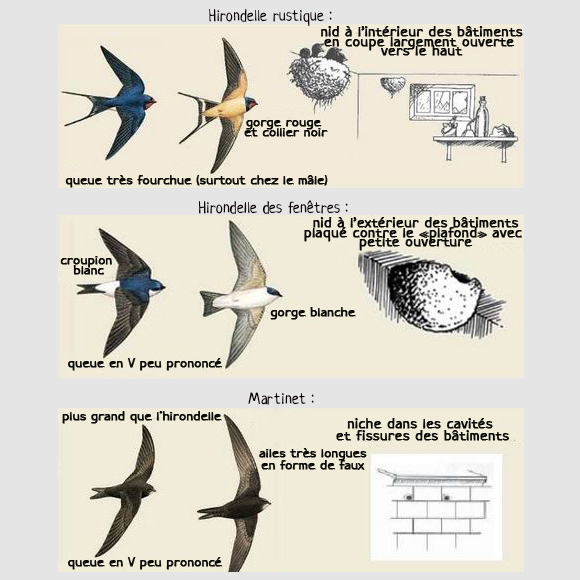 Hirondelle rustique :

nid à l'intérieur des bâtiments en coupe largement ouverte vers le haut

gorge rouge et collier noir

queue très fourchue (surtout chez le mâle)

Hirondelle des fenêtres :

nid à l'extérieur des bâtiments plaqué contre le «plafond» avec petite ouverture

croupion blanc

gorge blanche

queue en V peu prononcé

Martinet :

plus grand que l'hirondelle

niche dans les cavités et fissures des bâtiments

ailes très longues en forme de faux

queue en V peu prononcé