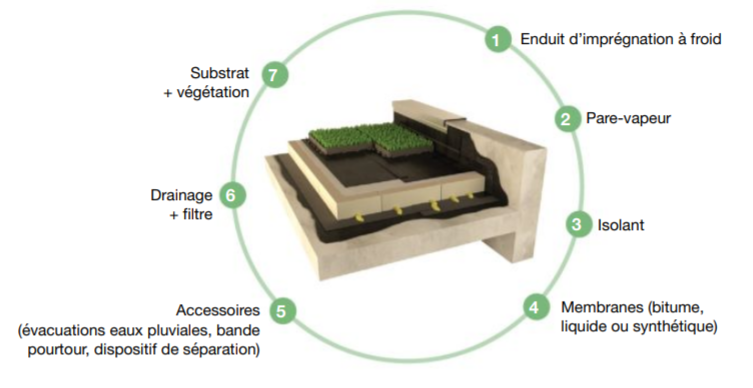 1 Enduit d'imprégnation à froid

2 Pare-vapeur

3 Isolant

4 Membranes (bitume, liquide ou synthétique)

5 Accessoires (évacuations eaux pluviales, bande pourtour, dispositif de séparation)

6 Drainage + filtre

7 Substrat + végétation