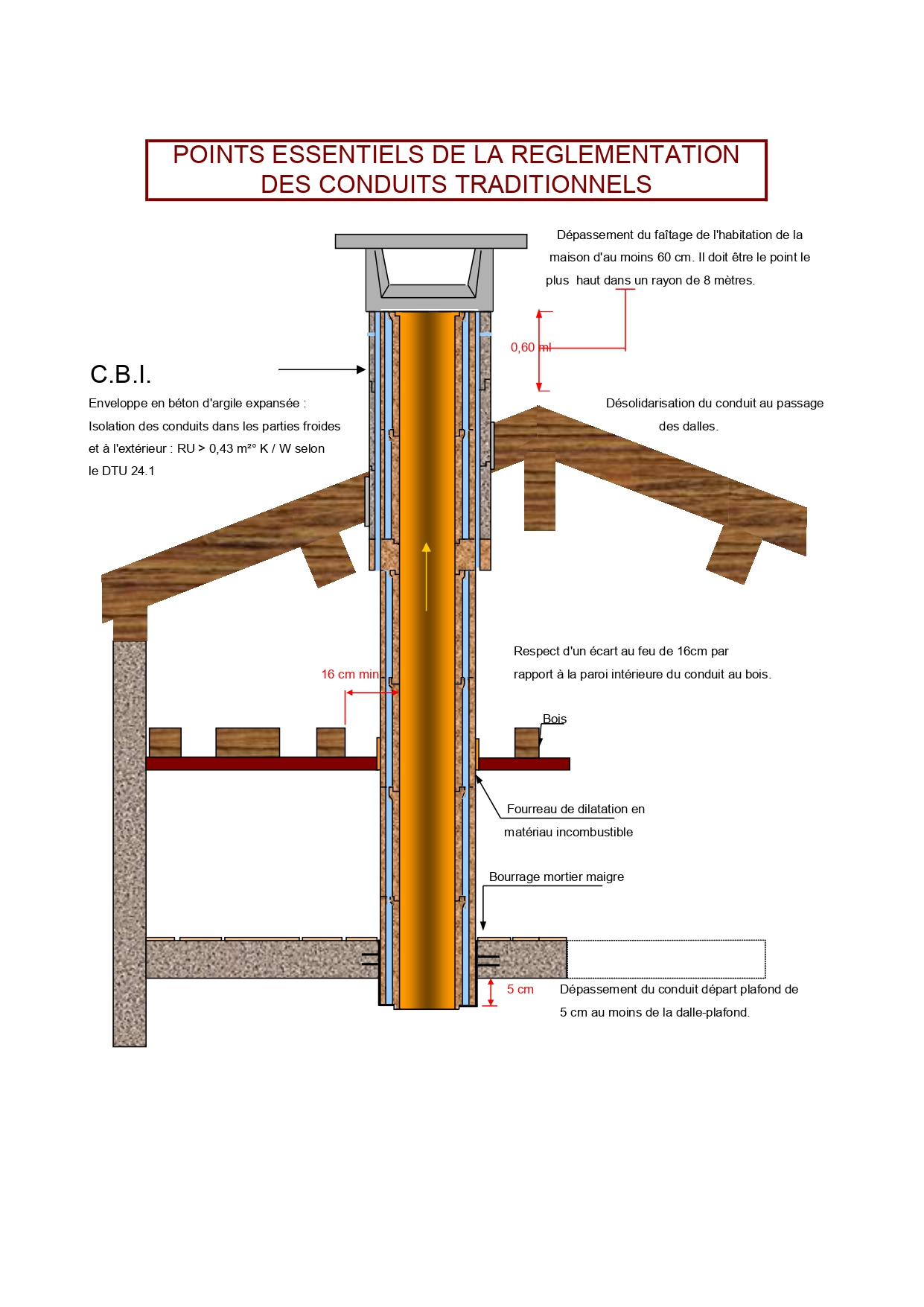 POINTS ESSENTIELS DE LA REGLEMENTATION DES CONDUITS TRADITIONNELS

Dépassement du faîtage de l'habitation de la maison d'au moins 60 cm. Il doit être le point le plus haut dans un rayon de 8 mètres.

0,60 ml

C.B.I.

Enveloppe en béton d'argile expansée : Isolation des conduits dans les parties froides et à l'extérieur : RU > 0,43 m²° K / W selon le DTU 24.1

Désolidarisation du conduit au passage des dalles.

Respect d'un écart au feu de 16cm par rapport à la paroi intérieure du conduit au bois.

16 cm min

Bois

Fourreau de dilatation en matériau incombustible

Bourrage mortier maigre

5 cm

Dépassement du conduit départ plafond de 5 cm au moins de la dalle-plafond.