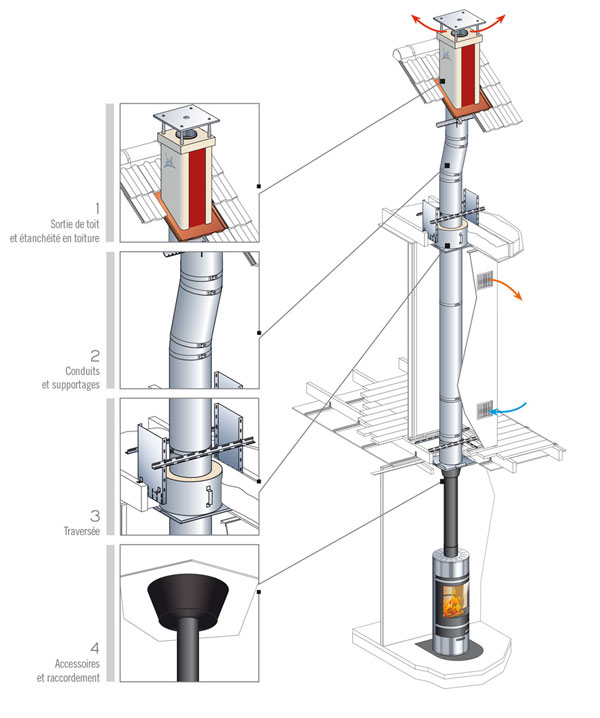 1
Sortie de toit
et étanchéité en toiture

2
Conduits
et supportages

3
Traversée

4
Accessoires
et raccordement