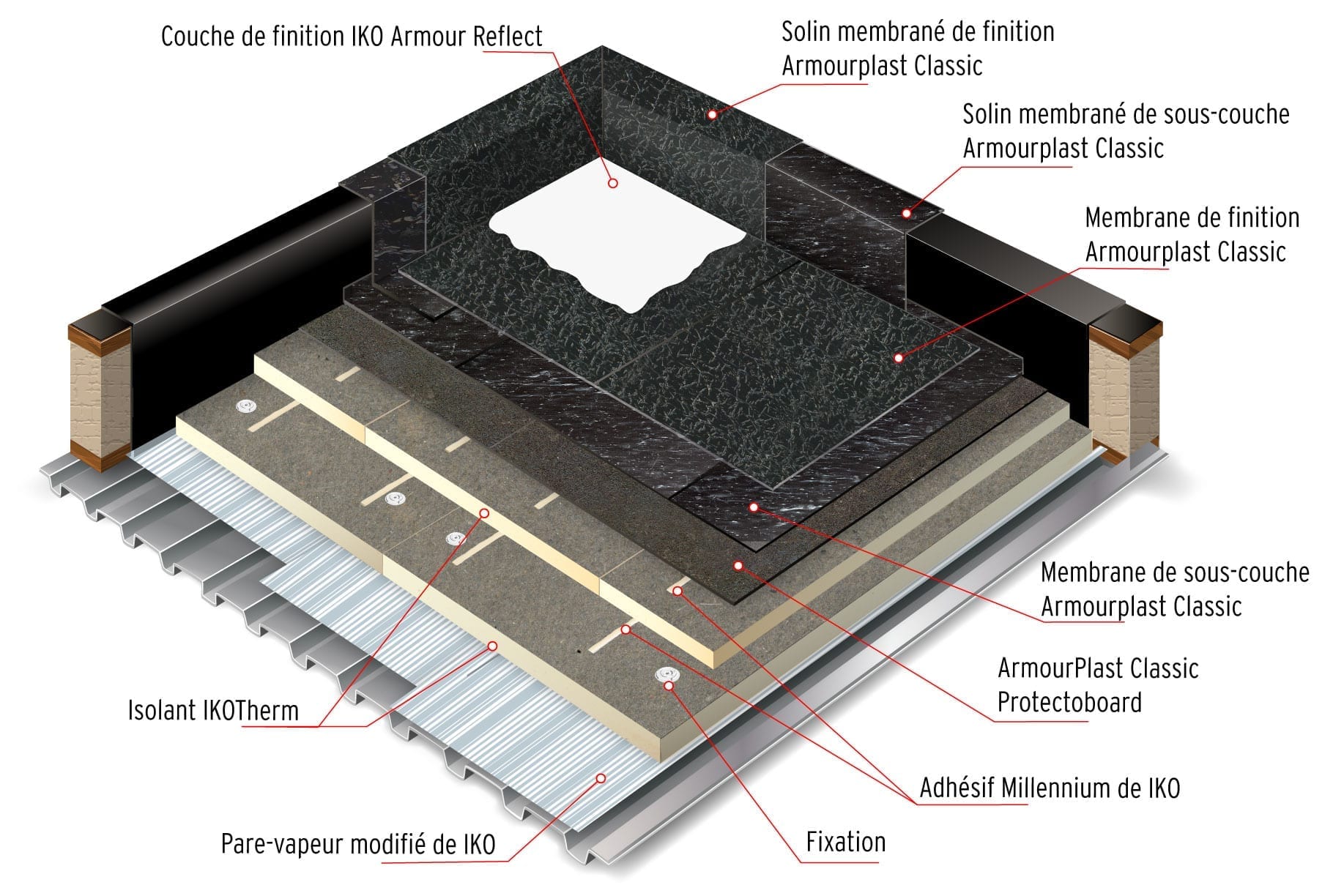 Couche de finition IKO Armour Reflect

Solin membrané de finition
Armourplast Classic

Solin membrané de sous-couche
Armourplast Classic

Membrane de finition
Armourplast Classic

Membrane de sous-couche
Armourplast Classic

ArmourPlast Classic
Protectoboard

Isolant IKOTherm

Adhésif Millennium de IKO

Pare-vapeur modifié de IKO

Fixation