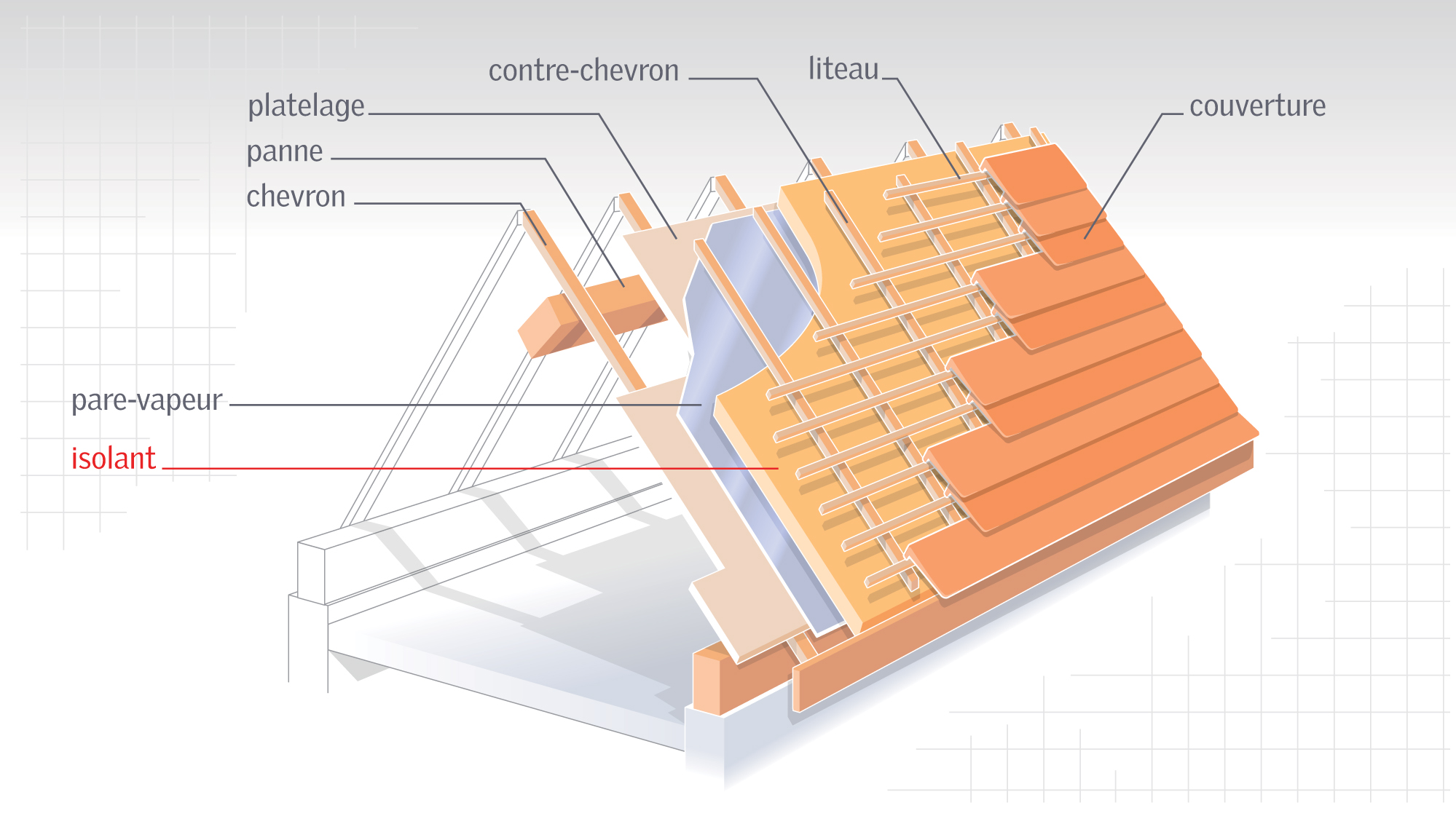 contre-chevron
liteau
platelage
couverture
panne
chevron
pare-vapeur
isolant