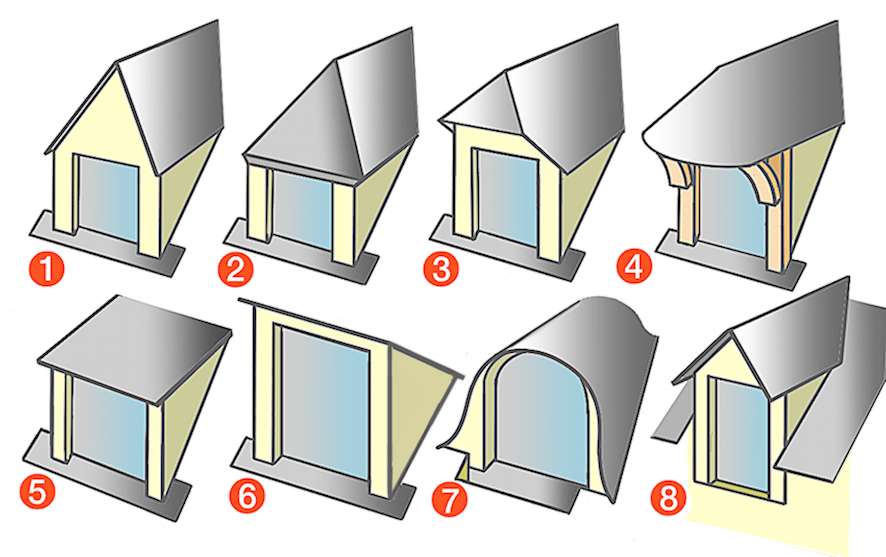 1
2
3
4
5
6
7
8