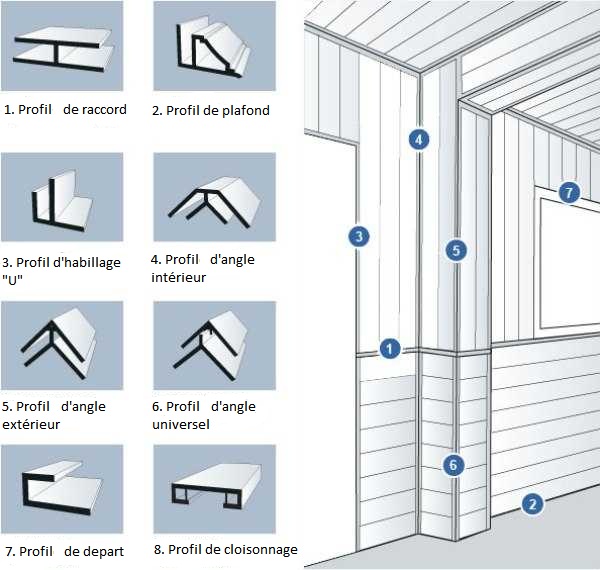 1. Profil de raccord

2. Profil de plafond

3. Profil d'habillage "U"

4. Profil d'angle intérieur

5. Profil d'angle extérieur

6. Profil d'angle universel

7. Profil de depart

8. Profil de cloisonnage

4

7

3

5

1

6

2