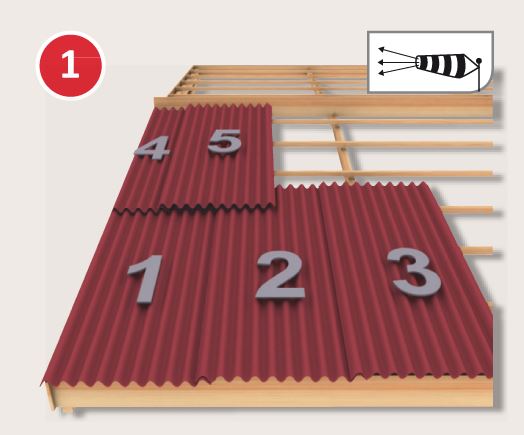 1

4 5

1 2 3