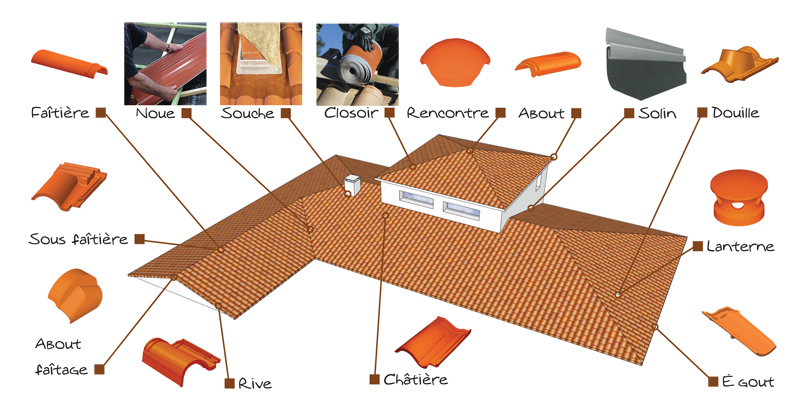 Faîtière
Noue
Souche
Closoir
Rencontre
About
Solin
Douille
Sous faîtière
Lanterne
About faîtage
Rive
Châtière
É gout